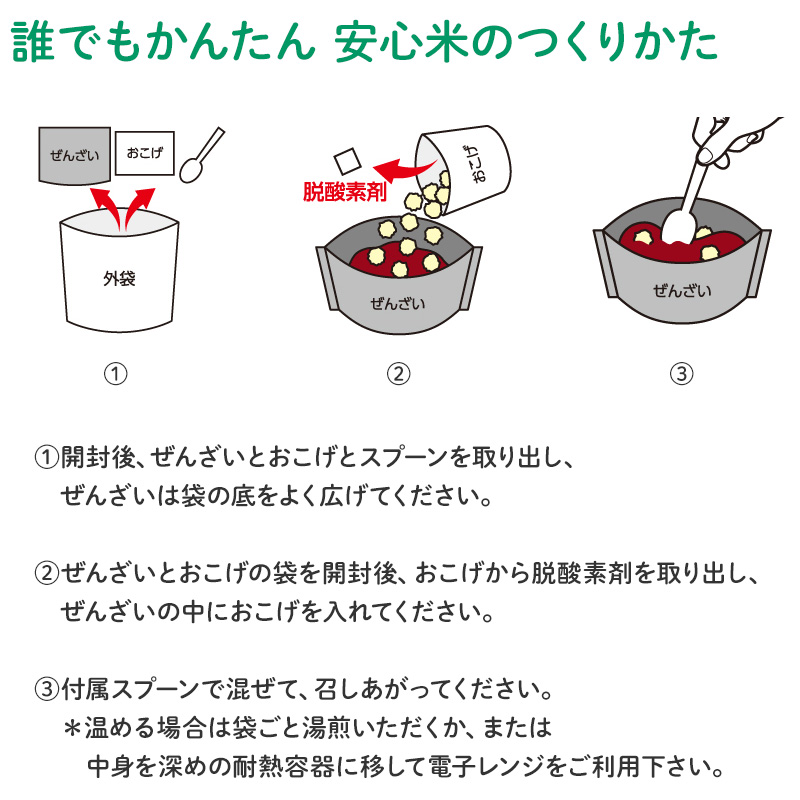 誰でもかんたん 安心米のつくりかた

ぜんざい
おこげ
外袋
①

脱酸素剤
おこげ
ぜんざい
②

ぜんざい
③

①開封後、ぜんざいとおこげとスプーンを取り出し、ぜんざいは袋の底をよく広げてください。

②ぜんざいとおこげの袋を開封後、おこげから脱酸素剤を取り出し、ぜんざいの中におこげを入れてください。

③付属スプーンで混ぜて、召しあがってください。
＊温める場合は袋ごと湯煎いただくか、または中身を深めの耐熱容器に移して電子レンジをご利用下さい。