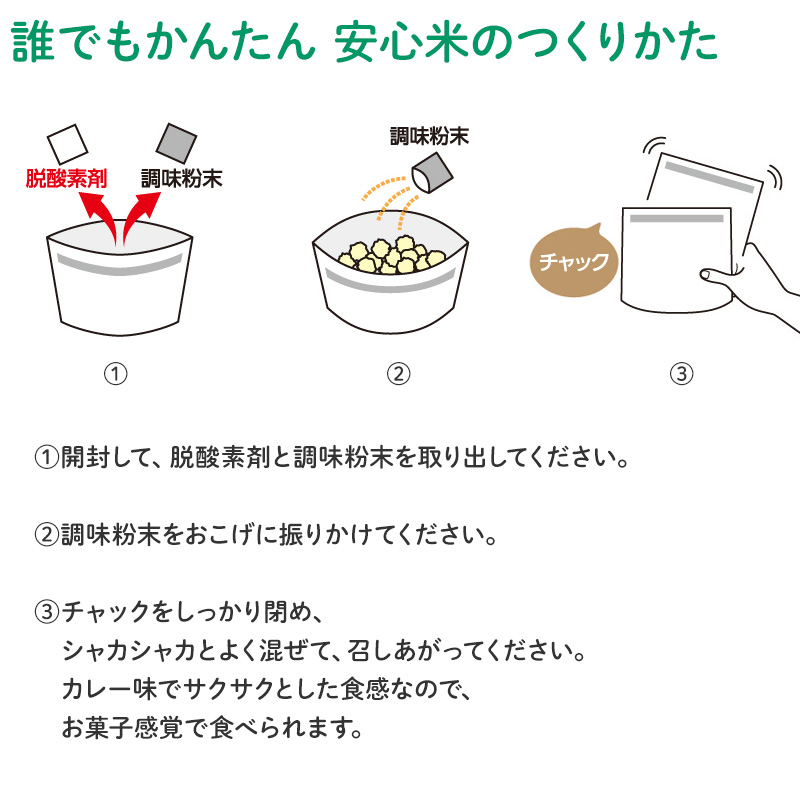 誰でもかんたん 安心米のつくりかた

脱酸素剤
調味粉末

①

調味粉末

②

チャック

③

①開封して、脱酸素剤と調味粉末を取り出してください。

②調味粉末をおこげに振りかけてください。

③チャックをしっかり閉め、
シャカシャカとよく混ぜて、召しあがってください。
カレー味でサクサクとした食感なので、
お菓子感覚で食べられます。