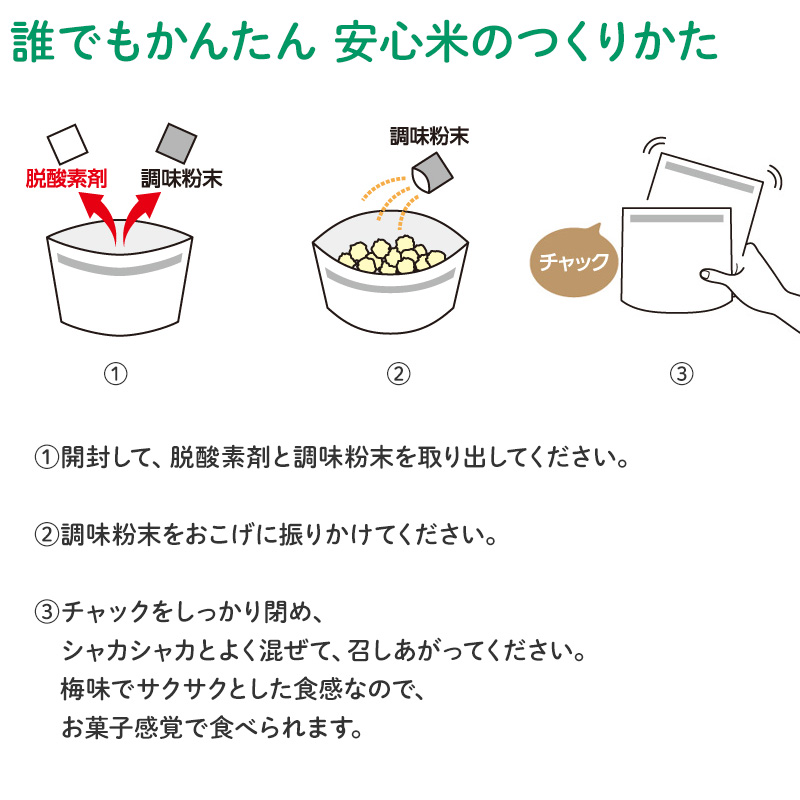 誰でもかんたん 安心米のつくりかた

脱酸素剤
調味粉末

①

調味粉末

②

チャック

③

①開封して、脱酸素剤と調味粉末を取り出してください。

②調味粉末をおこげに振りかけてください。

③チャックをしっかり閉め、
シャカシャカとよく混ぜて、召しあがってください。
梅味でサクサクとした食感なので、
お菓子感覚で食べられます。