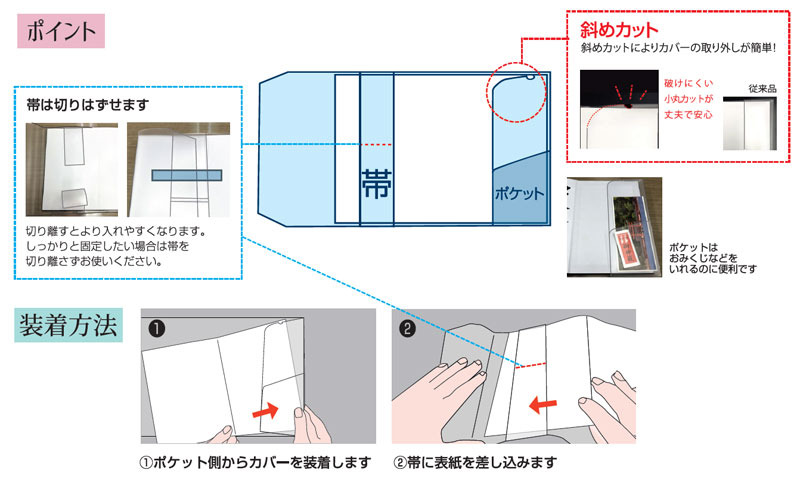 ポイント

帯は切りはずせます

切り離すとより入れやすくなります。
しっかりと固定したい場合は帯を
切り離さずお使いください。

帯

ポケット

斜めカット
斜めカットによりカバーの取り外しが簡単！

破けにくい
小丸カットが
丈夫で安心

従来品

ポケットは
おみくじなどを
いれるのに便利です

装着方法

❶

❷

①ポケット側からカバーを装着します

②帯に表紙を差し込みます