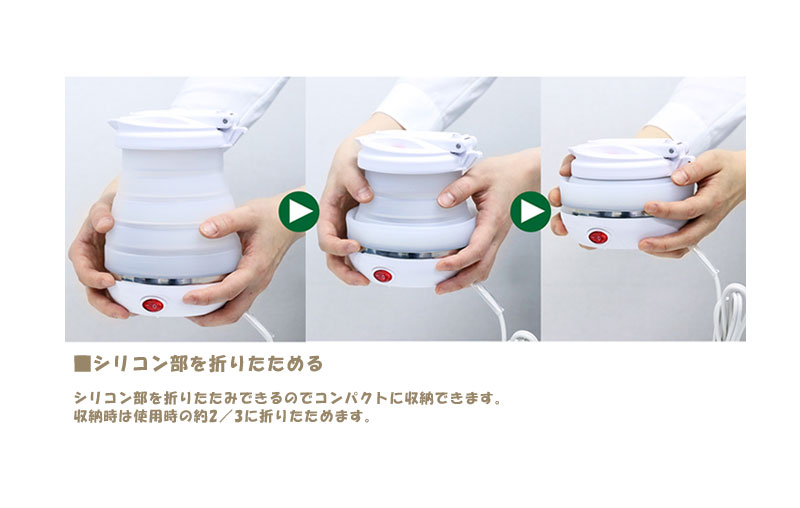 ■シリコン部を折りたためる

シリコン部を折りたたみできるのでコンパクトに収納できます。
収納時は使用時の約2／3に折りたためます。