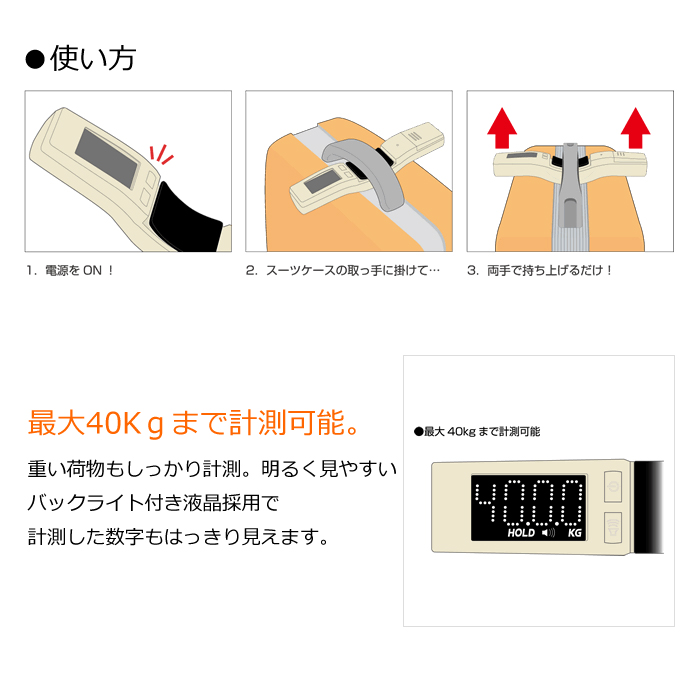 ●使い方

1. 電源を ON ！

2. スーツケースの取っ手に掛けて…

3. 両手で持ち上げるだけ！

最大40Kｇまで計測可能。

重い荷物もしっかり計測。明るく見やすいバックライト付き液晶採用で計測した数字もはっきり見えます。

●最大 40kg まで計測可能

40.00

HOLD

KG