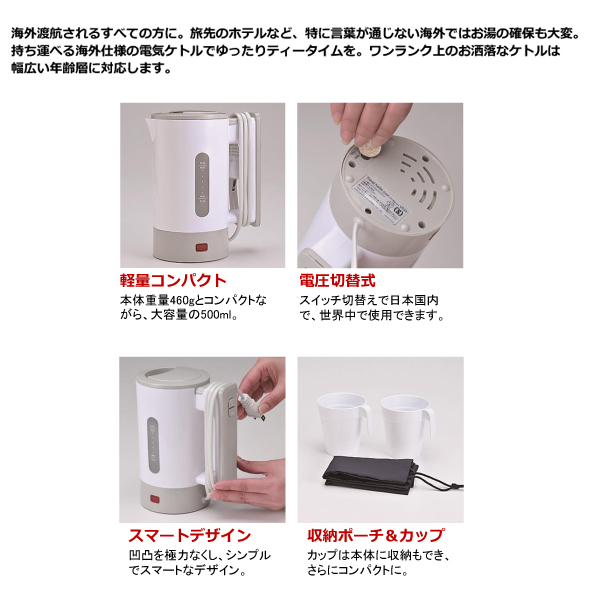 海外渡航されるすべての方に。旅先のホテルなど、特に言葉が通じない海外ではお湯の確保も大変。持ち運べる海外仕様の電気ケトルでゆったりティータイムを。ワンランク上のお洒落なケトルは幅広い年齢層に対応します。

軽量コンパクト
本体重量460gとコンパクトながら、大容量の500ml。

電圧切替式
スイッチ切替えで日本国内で、世界中で使用できます。

スマートデザイン
凹凸を極力なくし、シンプルでスマートなデザイン。

収納ポーチ＆カップ
カップは本体に収納もでき、さらにコンパクトに。