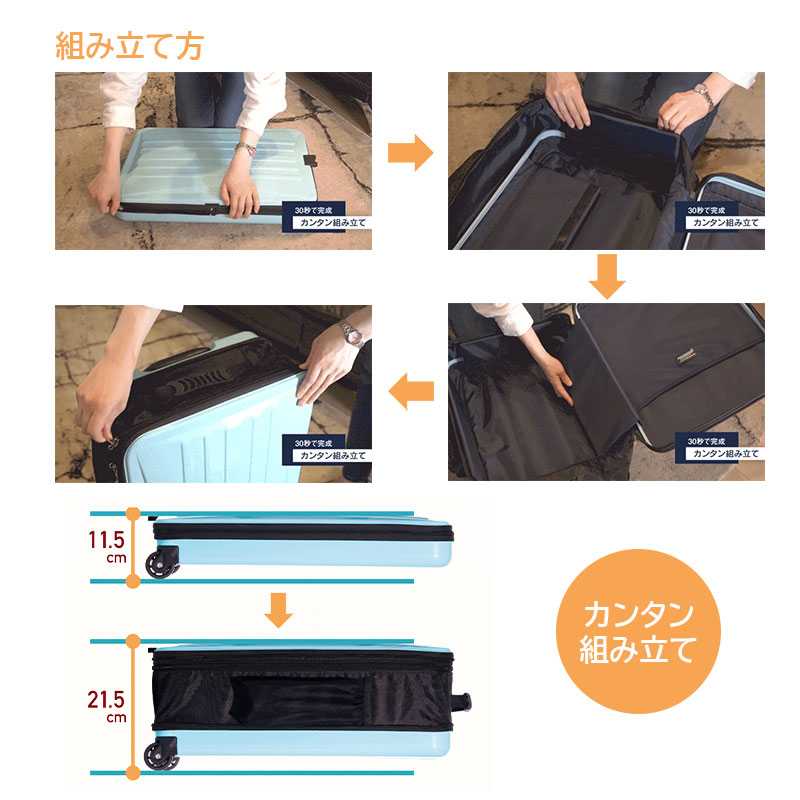 組み立て方

30秒で完成
カンタン組み立て

30秒で完成
カンタン組み立て

30秒で完成
カンタン組み立て

30秒で完成
カンタン組み立て

11.5 cm

21.5 cm

カンタン
組み立て