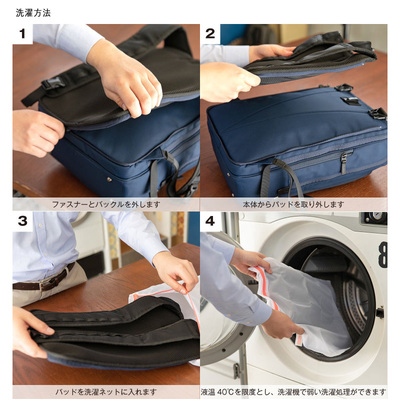 洗濯方法

1

ファスナーとバックルを外します

2

本体からパッドを取り外します

3

パッドを洗濯ネットに入れます

4

8

液温 40℃を限度とし、洗濯機で弱い洗濯処理ができます