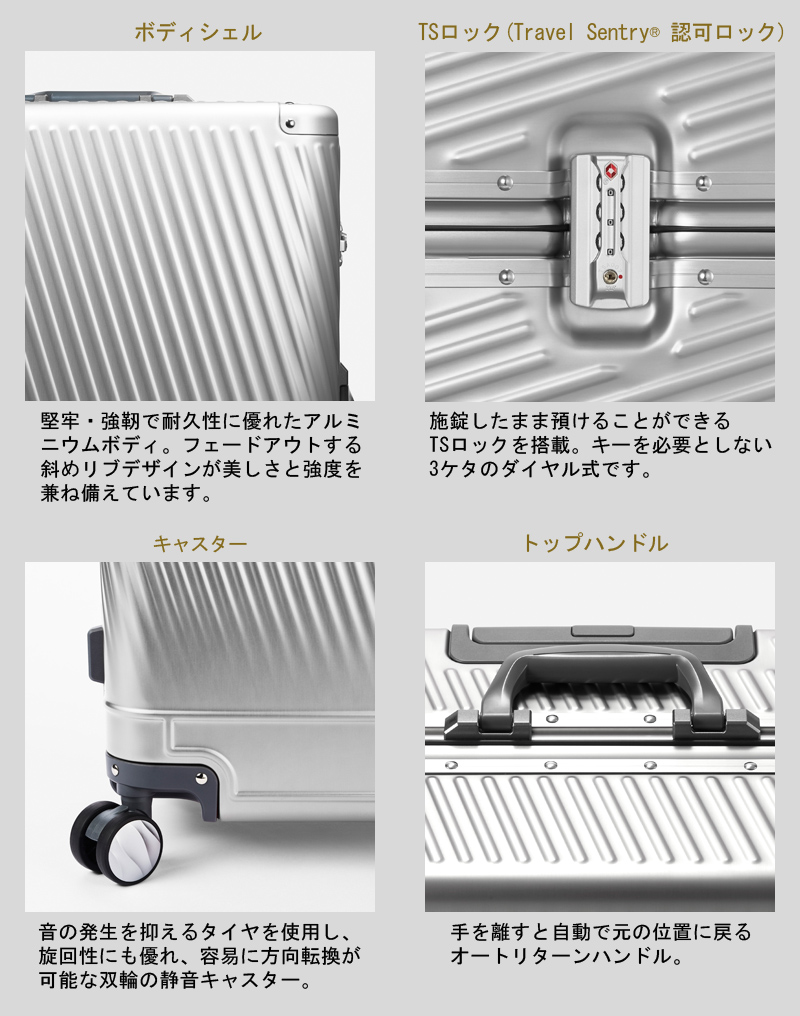 ボディシェル

堅牢・強靭で耐久性に優れたアルミニウムボディ。フェードアウトする斜めリブデザインが美しさと強度を兼ね備えています。

TSロック(Travel Sentry® 認可ロック)

施錠したまま預けることができるTSロックを搭載。キーを必要としない3ケタのダイヤル式です。

キャスター

音の発生を抑えるタイヤを使用し、旋回性にも優れ、容易に方向転換が可能な双輪の静音キャスター。

トップハンドル

手を離すと自動で元の位置に戻るオートリターンハンドル。