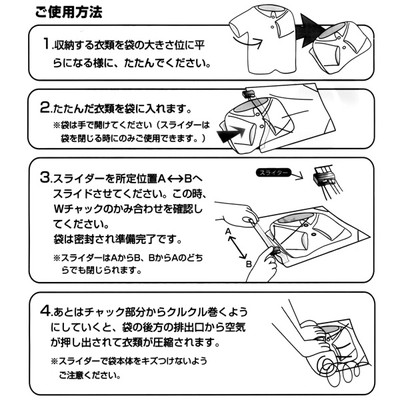 ご使用方法

1.収納する衣類を袋の大きさ位に平らになる様に、たたんでください。

2.たたんだ衣類を袋に入れます。
※袋は手で開けてください（スライダーは袋を閉じる時にのみご使用できます。）

3.スライダーを所定位置A↔Bへスライドさせてください。この時、Wチャックのかみ合わせを確認してください。
袋は密封され準備完了です。
※スライダーはAからB、BからAのどちらでも閉じられます。

スライダー

A
B

4.あとはチャック部分からクルクル巻くようにしていくと、袋の後方の排出口から空気が押し出されて衣類が圧縮されます。
※スライダーで袋本体をキズつけないようご注意ください。